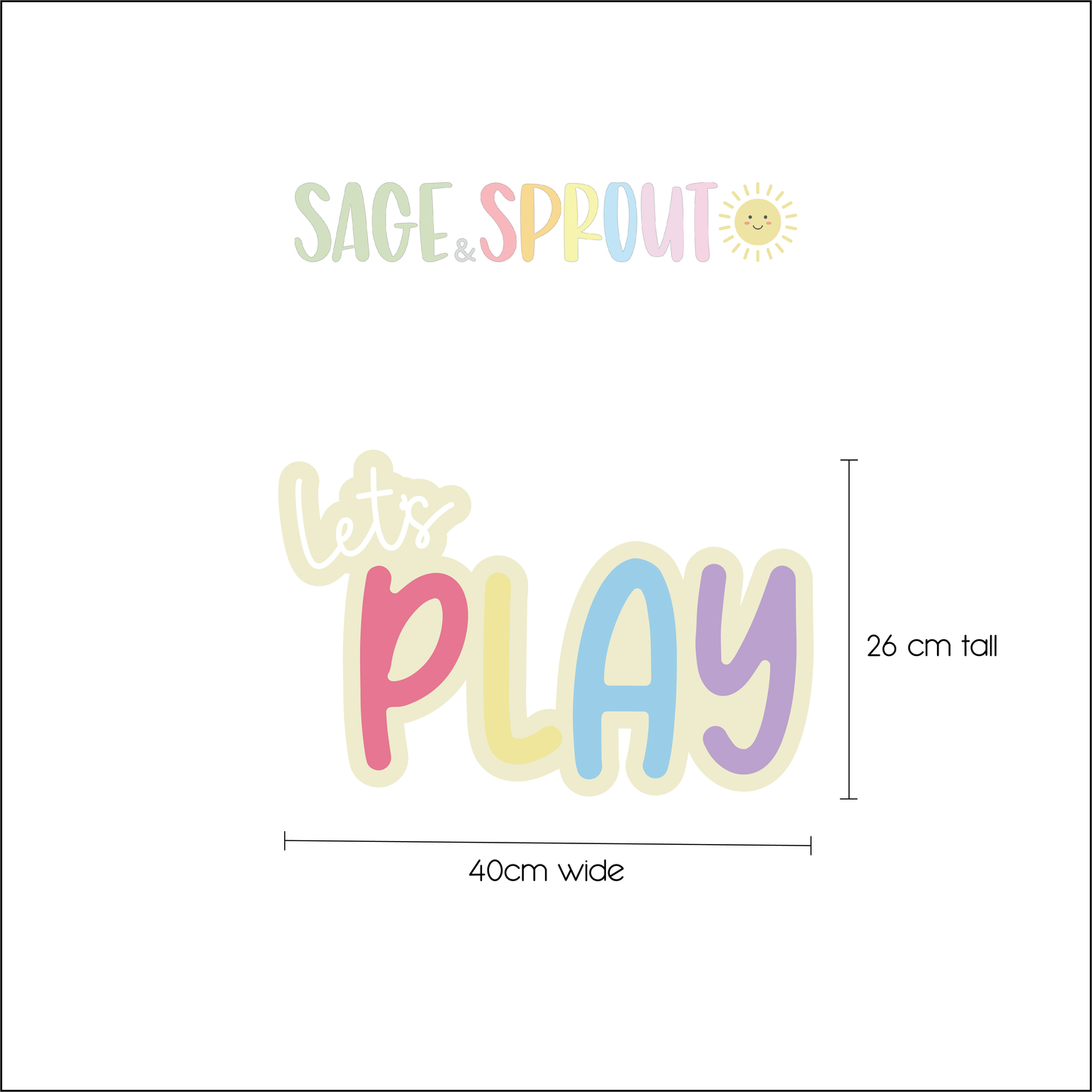 SAGE & SPROUT

let's PLAY

26 cm tall

40cm wide