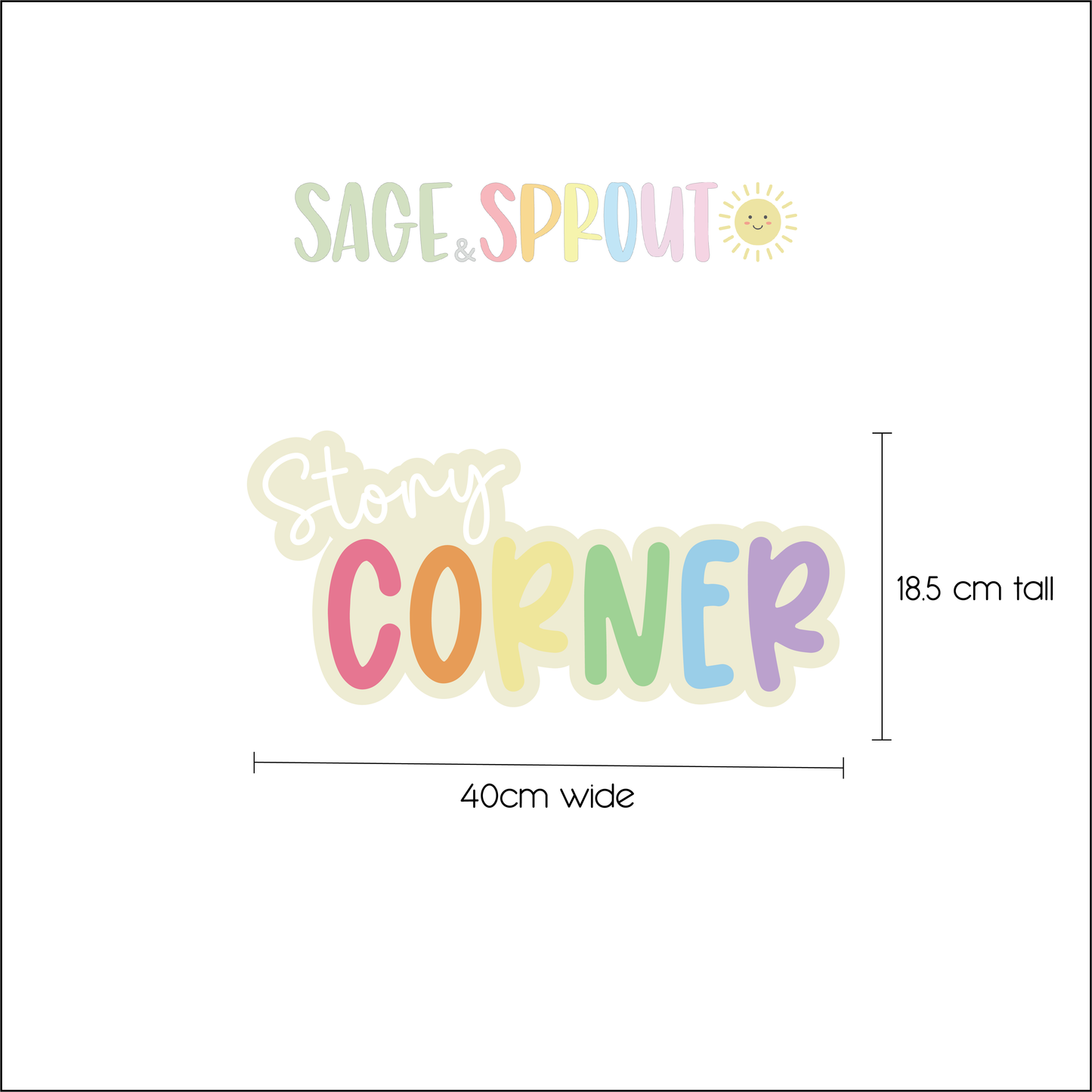 SAGE & SPROUT

Story
CORNER

18.5 cm tall

40cm wide