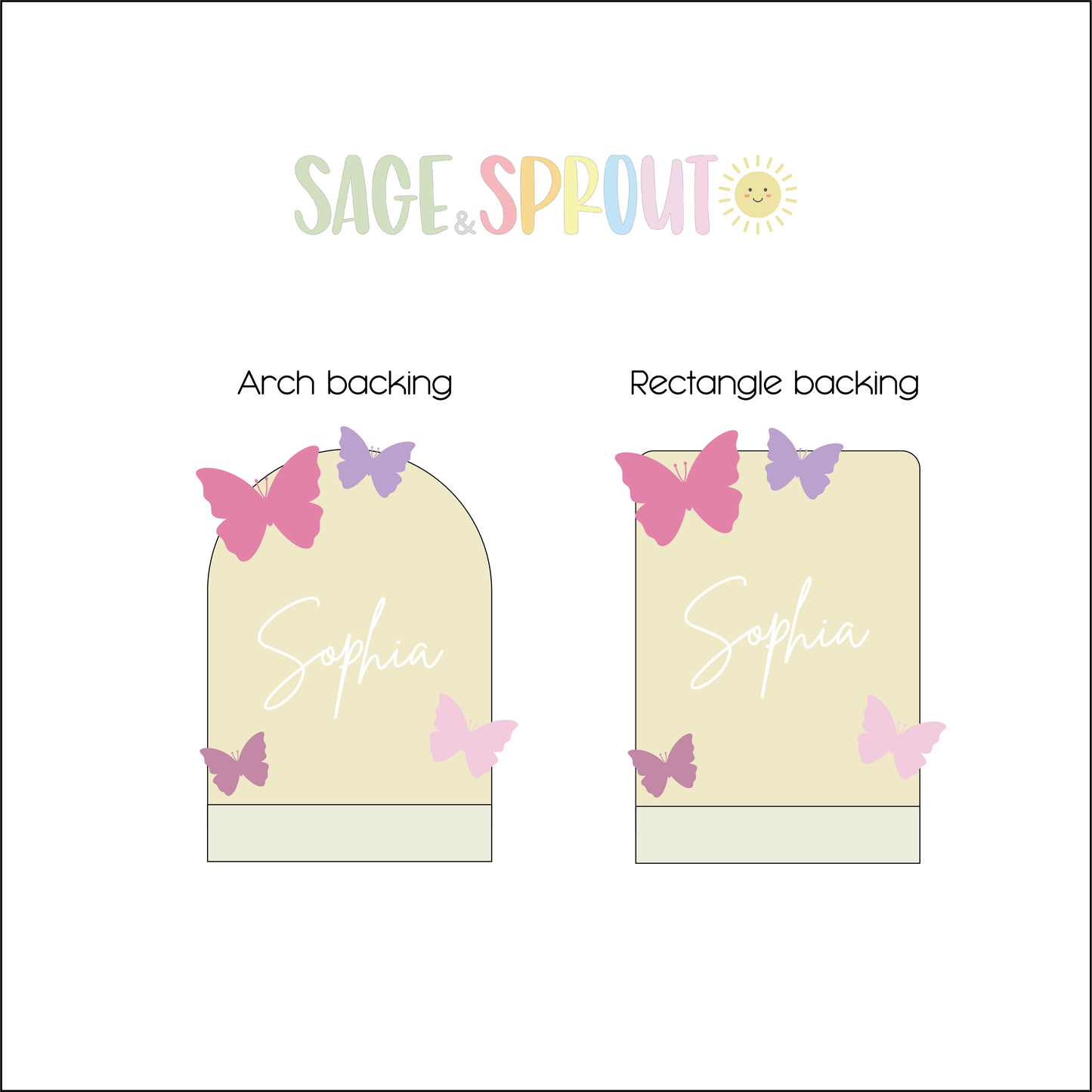 SAGE & SPROUT

Arch backing

Sophia

Rectangle backing

Sophia