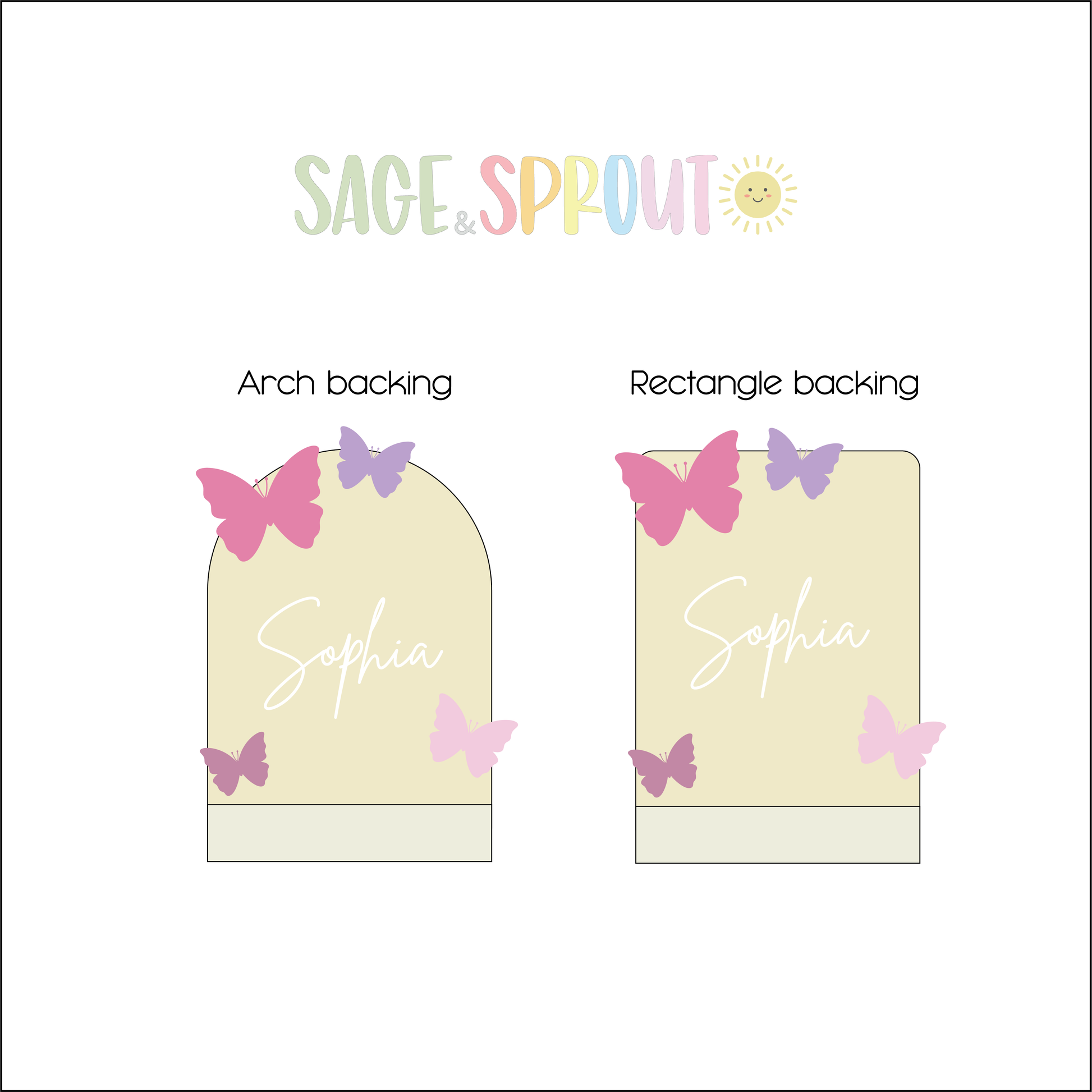 SAGE & SPROUT

Arch backing

Sophia

Rectangle backing

Sophia