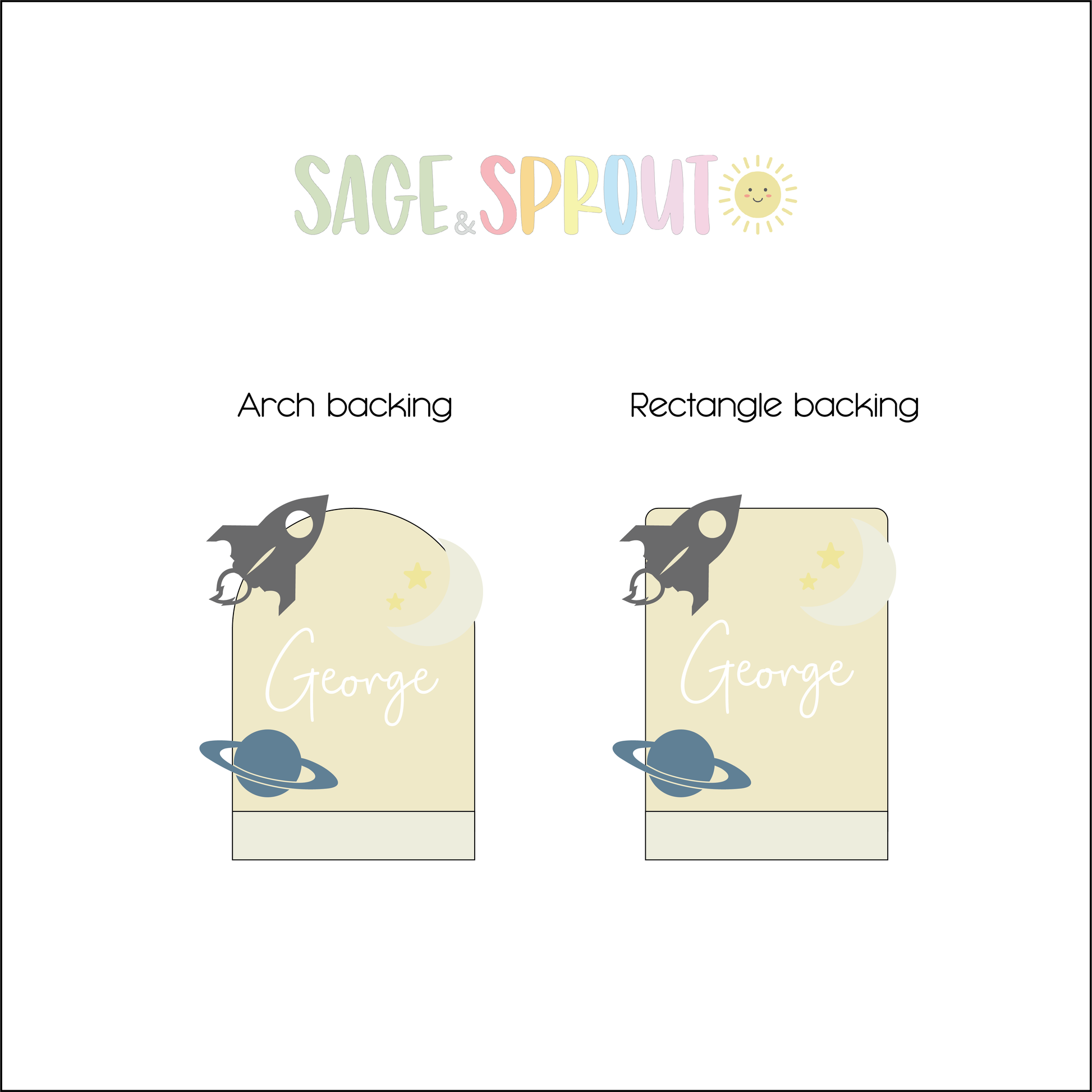 SAGE & SPROUT

Arch backing

George

Rectangle backing

George